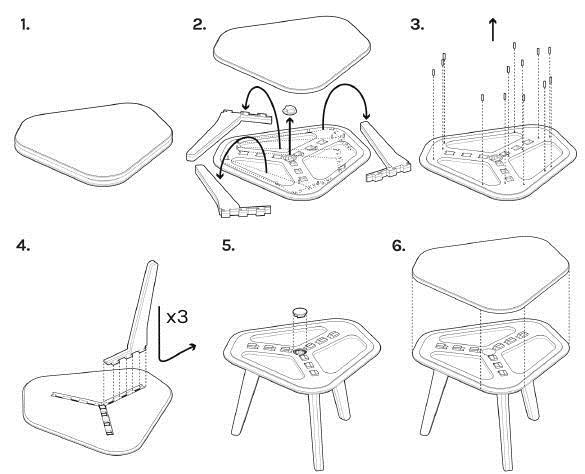 1.

2.

3.

4.

x3

5.

6.